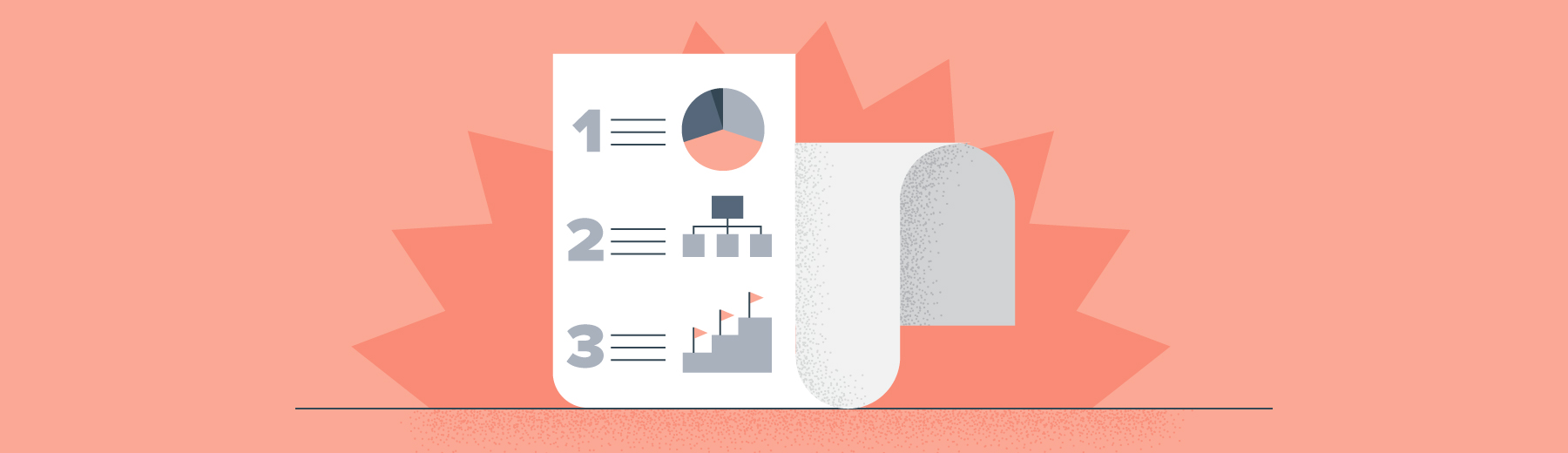 1
2
3